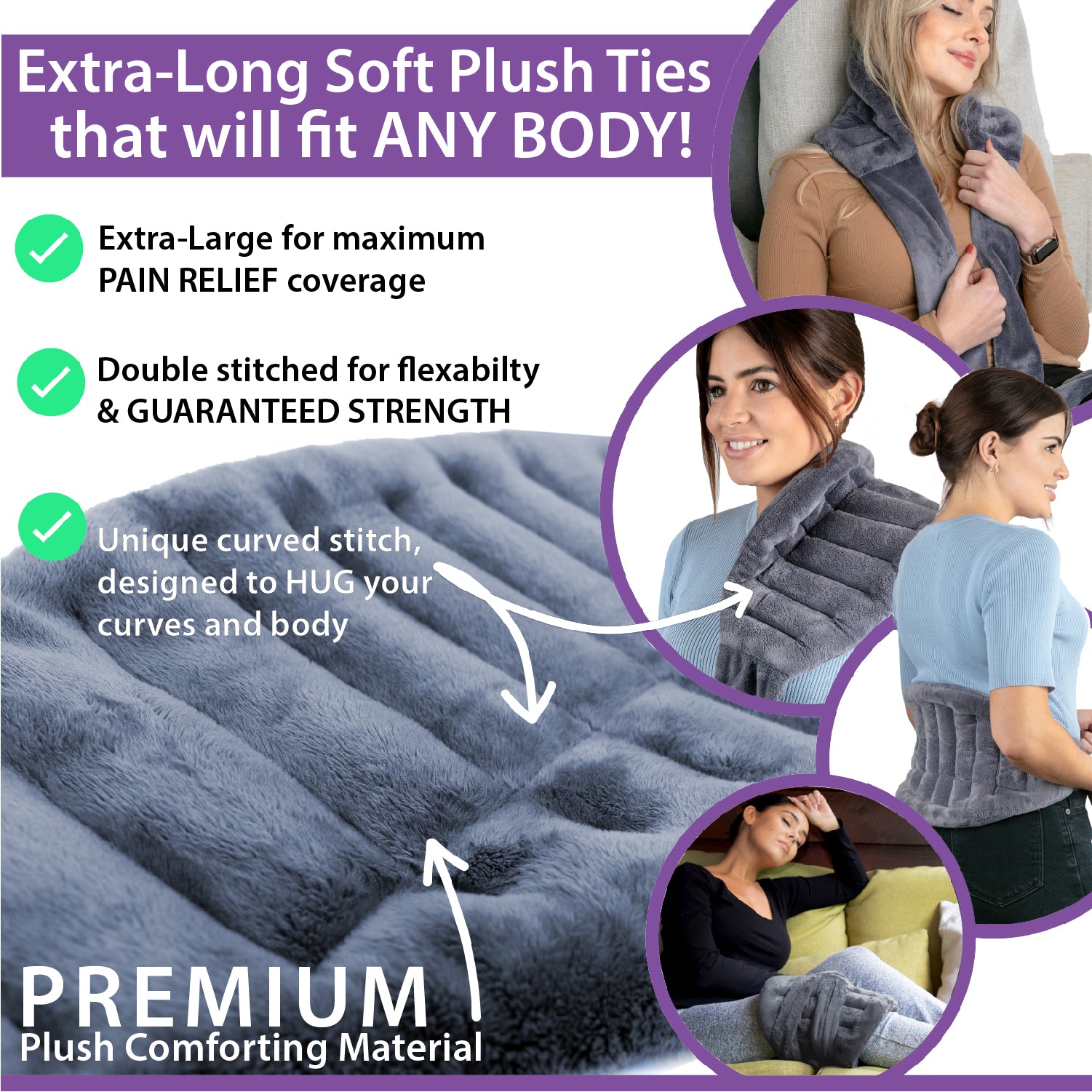 Extra-Long Soft Plush Ties that will fit ANY BODY!

Extra-Large for maximum PAIN RELIEF coverage

Double stitched for flexabilty & GUARANTEED STRENGTH

Unique curved stitch, designed to HUG your curves and body

PREMIUM
Plush Comforting Material