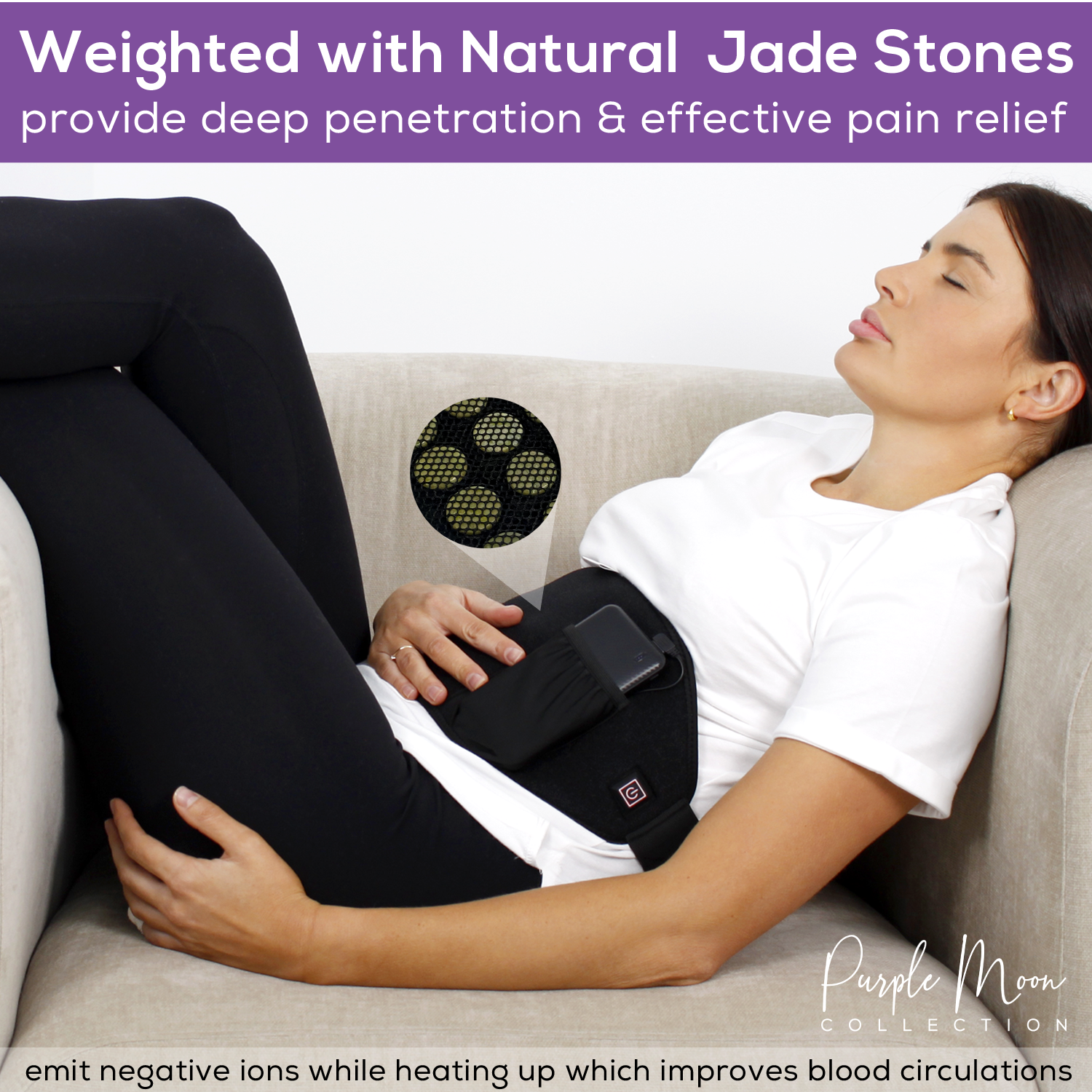 Weighted with Natural Jade Stones
provide deep penetration & effective pain relief

Purple Moon
COLLECTION

emit negative ions while heating up which improves blood circulations